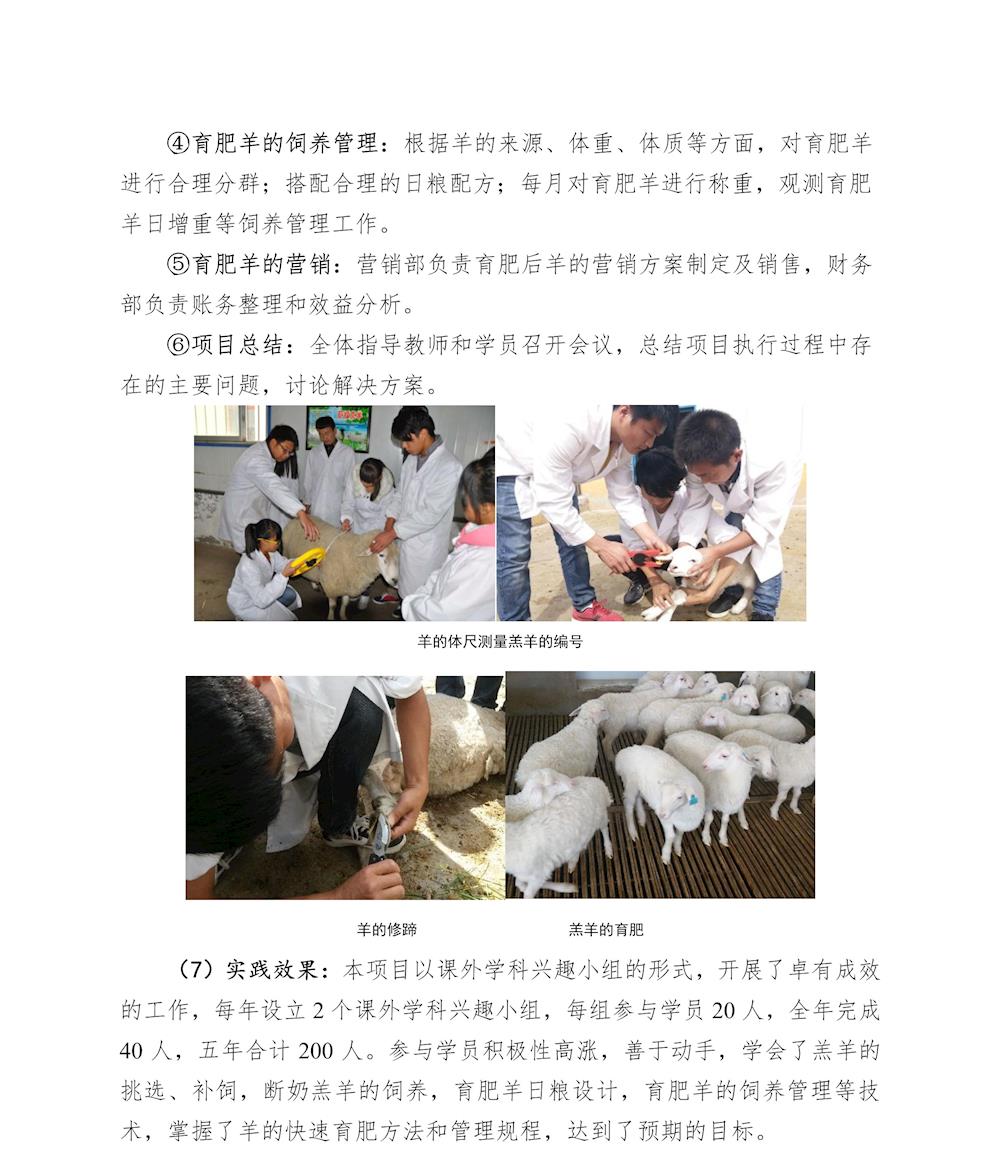 ④育肥羊的饲养管理：根据羊的来源、体重、体质等方面，对育肥羊进行合理分群；搭配合理的日粮配方；每月对育肥羊进行称重，观测育肥羊日增重等饲养管理工作。

⑤育肥羊的营销：营销部负责育肥后羊的营销方案制定及销售，财务部负责账务整理和效益分析。

⑥项目总结：全体指导教师和学员召开会议，总结项目执行过程中存在的主要问题，讨论解决方案。

羊的体尺测量羔羊的编号

羊的修蹄

羔羊的育肥

（7）实践效果：本项目以课外学科兴趣小组的形式，开展了卓有成效的工作，每年设立 2 个课外学科兴趣小组，每组参与学员 20 人，全年完成 40 人，五年合计 200 人。参与学员积极性高涨，善于动手，学会了羔羊的挑选、补饲，断奶羔羊的饲养，育肥羊日粮设计，育肥羊的饲养管理等技术，掌握了羊的快速育肥方法和管理规程，达到了预期的目标。